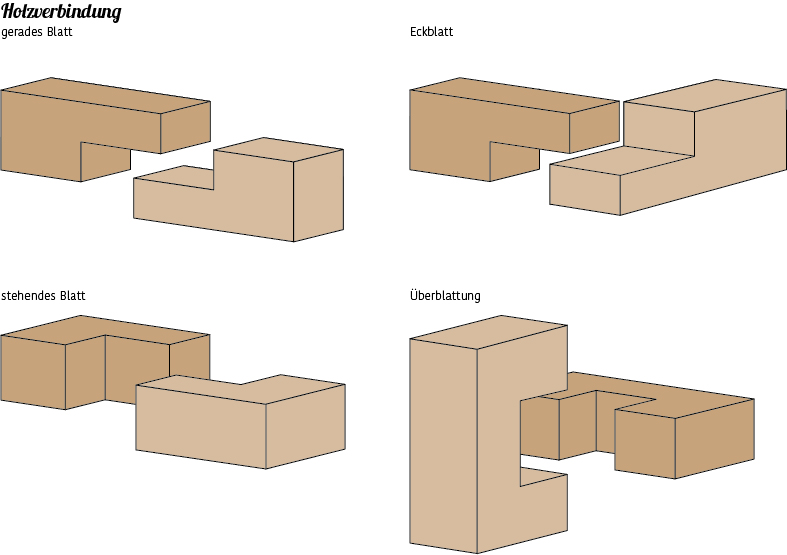 Holzverbindung

gerades Blatt

Eckblatt

stehendes Blatt

Überblattung